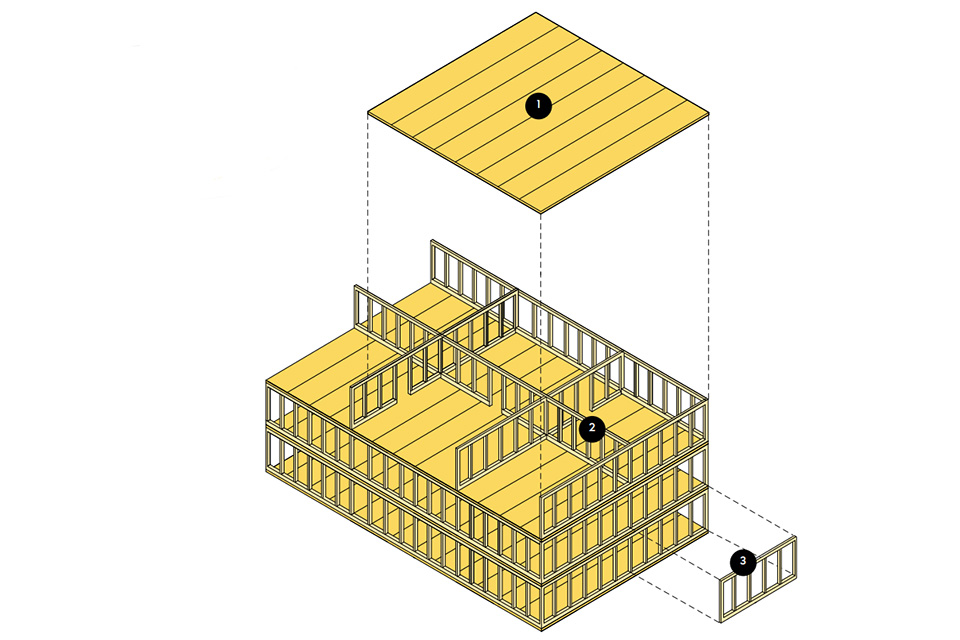 1

2

3